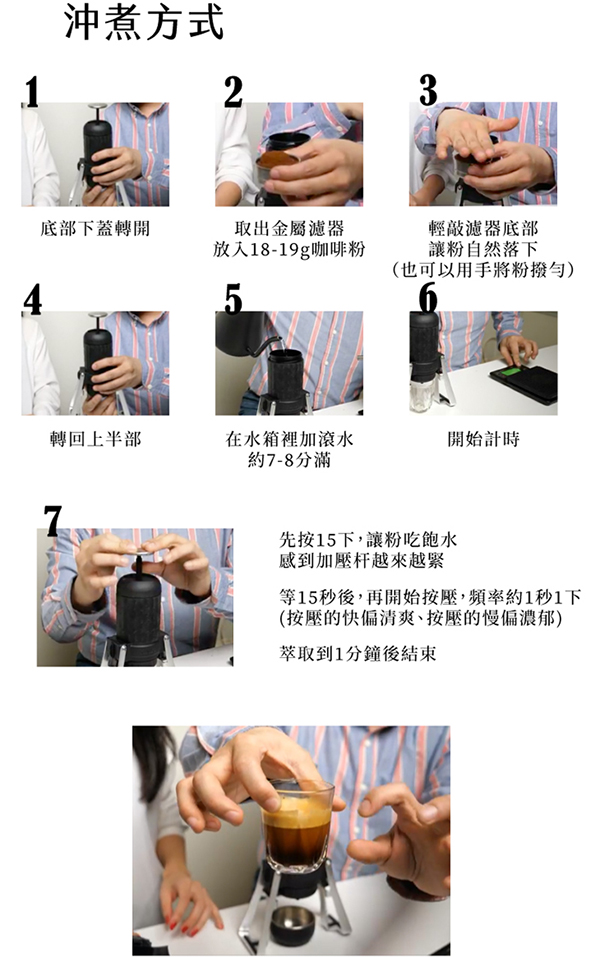 沖煮方式

1

底部下蓋轉開

2

取出金屬濾器
放入18-19g咖啡粉

3

輕敲濾器底部
讓粉自然落下
（也可以用手將粉撥勻）

4

轉回上半部

5

在水箱裡加滾水
約7-8分滿

6

開始計時

7

先按15下，讓粉吃飽水
感到加壓杆越來越緊

等15秒後，再開始按壓，頻率約1秒1下
(按壓的快偏清爽、按壓的慢偏濃郁)

萃取到1分鐘後結束